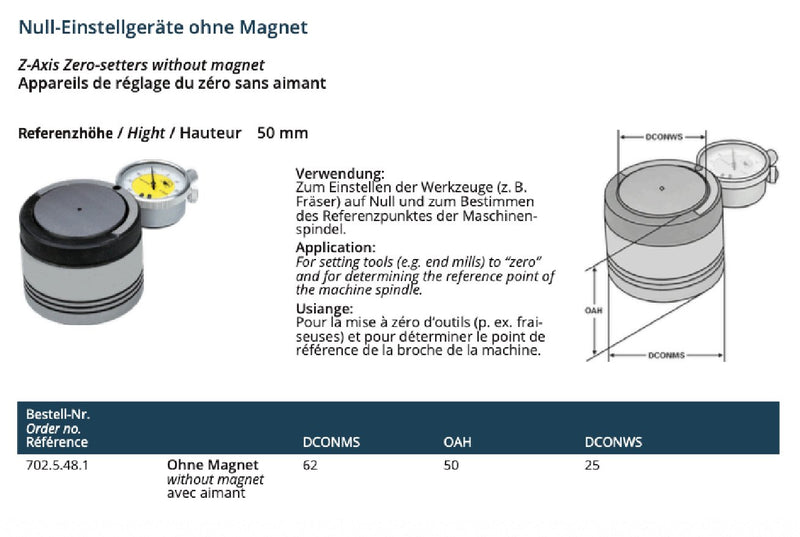 Null-Einstellgeräte ohne Magnet

Z-Axis Zero-setters without magnet
Appareils de réglage du zéro sans aimant

Referenzhöhe / Hight / Hauteur 50 mm

Verwendung:
Zum Einstellen der Werkzeuge (z. B. Fräser) auf Null und zum Bestimmen des Referenzpunktes der Maschinenspindel.

Application:
For setting tools (e.g. end mills) to "zero" and for determining the reference point of the machine spindle.

Usiange:
Pour la mise à zéro d'outils (p. ex. fraiseuses) et pour déterminer le point de référence de la broche de la machine.

DCONWS

OAH

DCONMS

| Bestell-Nr. Order no. Référence | | DCONMS | OAH | DCONWS |
|---|---|---|---|---|
| 702.5.48.1 | Ohne Magnet without magnet avec aimant | 62 | 50 | 25 |