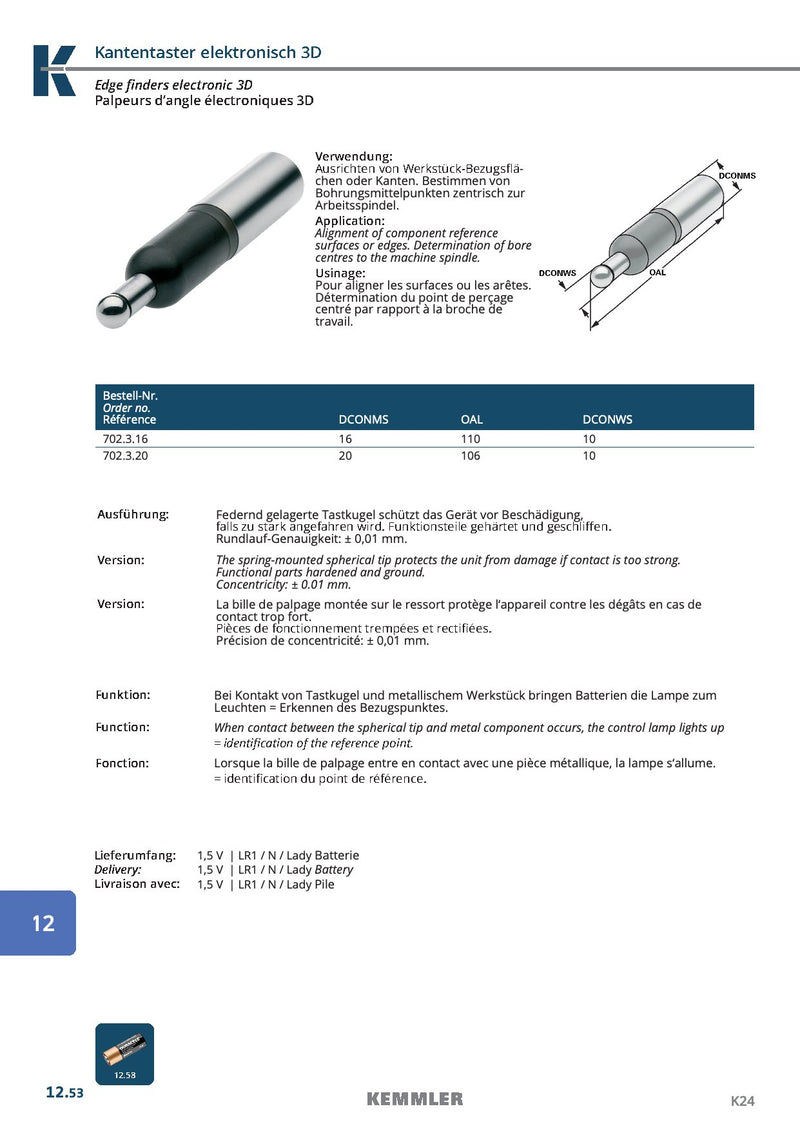 K

Kantentaster elektronisch 3D

Edge finders electronic 3D
Palpeurs d'angle électroniques 3D

Verwendung:
Ausrichten von Werkstück-Bezugsflächen oder Kanten. Bestimmen von Bohrungsmittelpunkten zentrisch zur Arbeitsspindel.
Application:
Alignment of component reference surfaces or edges. Determination of bore centres to the machine spindle.
Usinage:
Pour aligner les surfaces ou les arêtes. Détermination du point de perçage centré par rapport à la broche de travail.

DCONMS
DCONWS
OAL

| Bestell-Nr. Order no. Référence | DCONMS | OAL | DCONWS |
|---|---|---|---|
| 702.3.16 | 16 | 110 | 10 |
| 702.3.20 | 20 | 106 | 10 |

Ausführung: Federnd gelagerte Tastkugel schützt das Gerät vor Beschädigung, falls zu stark angefahren wird. Funktionsteile gehärtet und geschliffen. Rundlauf-Genauigkeit: ± 0,01 mm.

Version: The spring-mounted spherical tip protects the unit from damage if contact is too strong. Functional parts hardened and ground. Concentricity: ± 0.01 mm.

Version: La bille de palpage montée sur le ressort protège l'appareil contre les dégâts en cas de contact trop fort. Pièces de fonctionnement trempées et rectifiées. Précision de concentricité: ± 0,01 mm.

Funktion: Bei Kontakt von Tastkugel und metallischem Werkstück bringen Batterien die Lampe zum Leuchten = Erkennen des Bezugspunktes.

Function: When contact between the spherical tip and metal component occurs, the control lamp lights up = identification of the reference point.

Fonction: Lorsque la bille de palpage entre en contact avec une pièce métallique, la lampe s'allume. = identification du point de référence.

Lieferumfang: 1,5 V | LR1 / N / Lady Batterie
Delivery: 1,5 V | LR1 / N / Lady Battery
Livraison avec: 1,5 V | LR1 / N / Lady Pile

12

12.53

12.53

KEMMLER

K24