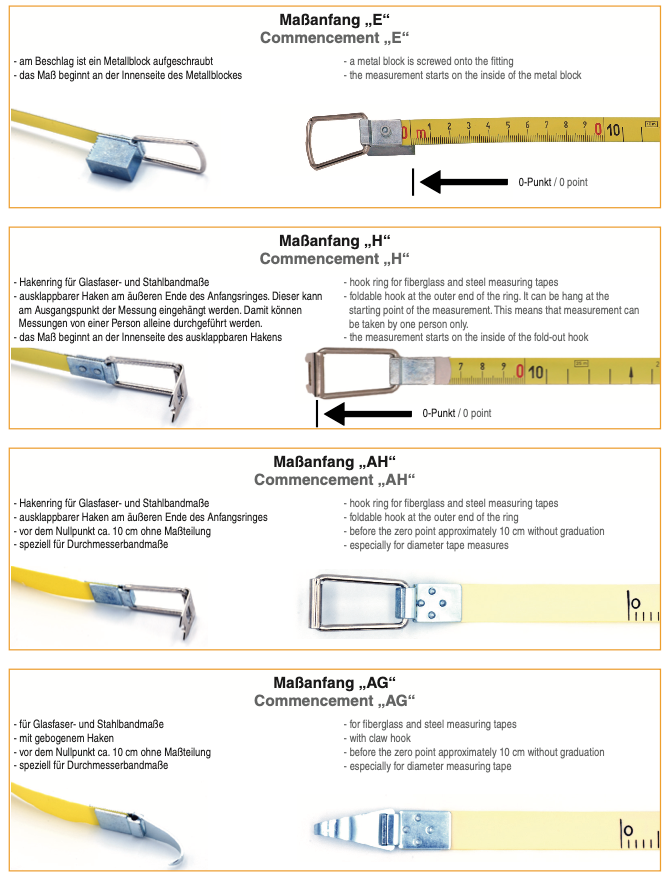 Maßanfang „E“
Commencement „E“

- am Beschlag ist ein Metallblock aufgeschraubt
- das Maß beginnt an der Innenseite des Metallblockes

- a metal block is screwed onto the fitting
- the measurement starts on the inside of the metal block

0 m 1 2 3 4 5 6 7 8 9 0 10

0-Punkt / 0 point

Maßanfang „H“
Commencement „H“

- Hakenring für Glasfaser- und Stahlbandmaße
- ausklappbarer Haken am äußeren Ende des Anfangsringes. Dieser kann am Ausgangspunkt der Messung eingehängt werden. Damit können Messungen von einer Person alleine durchgeführt werden.
- das Maß beginnt an der Innenseite des ausklappbaren Hakens

- hook ring for fiberglass and steel measuring tapes
- foldable hook at the outer end of the ring. It can be hang at the starting point of the measurement. This means that measurement can be taken by one person only.
- the measurement starts on the inside of the fold-out hook

7 8 9 0 10

0-Punkt / 0 point

Maßanfang „AH“
Commencement „AH“

- Hakenring für Glasfaser- und Stahlbandmaße
- ausklappbarer Haken am äußeren Ende des Anfangsringes
- vor dem Nullpunkt ca. 10 cm ohne Maßteilung
- speziell für Durchmesserbandmaße

- hook ring for fiberglass and steel measuring tapes
- foldable hook at the outer end of the ring
- before the zero point approximately 10 cm without graduation
- especially for diameter tape measures

0

Maßanfang „AG“
Commencement „AG“

- für Glasfaser- und Stahlbandmaße
- mit gebogenem Haken
- vor dem Nullpunkt ca. 10 cm ohne Maßteilung
- speziell für Durchmesserbandmaße

- for fiberglass and steel measuring tapes
- with claw hook
- before the zero point approximately 10 cm without graduation
- especially for diameter measuring tape

0