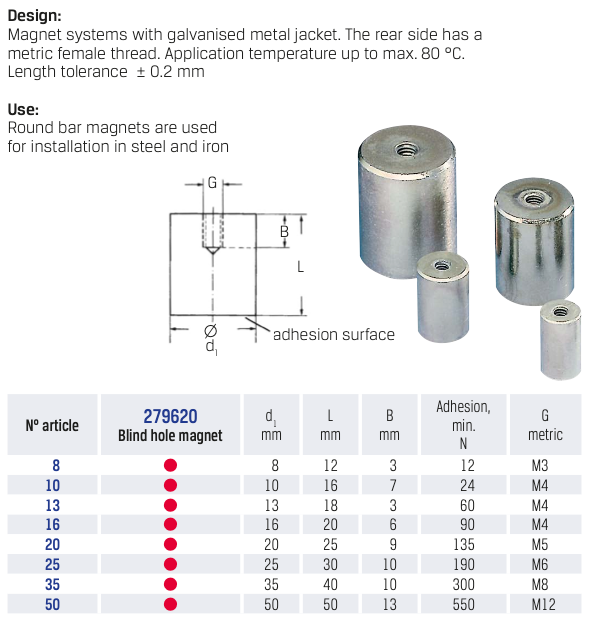 **Design:**
Magnet systems with galvanised metal jacket. The rear side has a metric female thread. Application temperature up to max. 80 °C. Length tolerance ± 0.2 mm

**Use:**
Round bar magnets are used for installation in steel and iron

G

B

L

Ø
$d_1$

adhesion surface

| Nº article | 279620 Blind hole magnet | $d_1$ mm | L mm | B mm | Adhesion, min. N | G metric |
|---|---|---|---|---|---|---|
| 8 | ● | 8 | 12 | 3 | 12 | M3 |
| 10 | ● | 10 | 16 | 7 | 24 | M4 |
| 13 | ● | 13 | 18 | 3 | 60 | M4 |
| 16 | ● | 16 | 20 | 6 | 90 | M4 |
| 20 | ● | 20 | 25 | 9 | 135 | M5 |
| 25 | ● | 25 | 30 | 10 | 190 | M6 |
| 35 | ● | 35 | 40 | 10 | 300 | M8 |
| 50 | ● | 50 | 50 | 13 | 550 | M12 |