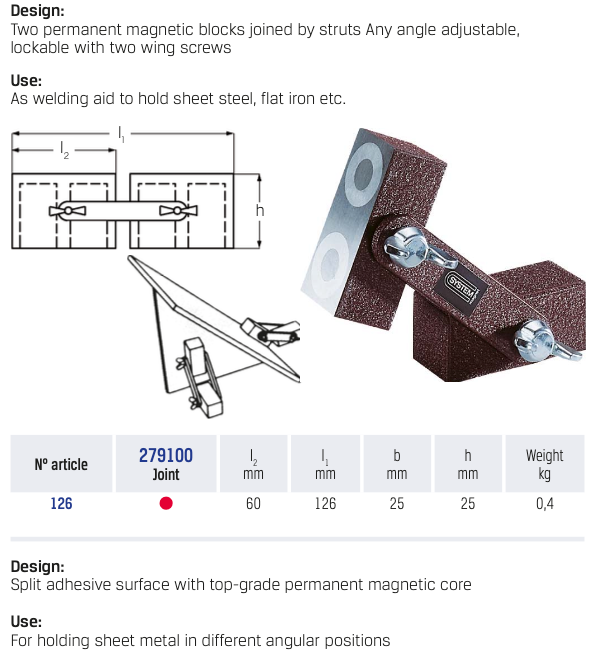 Design:
Two permanent magnetic blocks joined by struts Any angle adjustable, lockable with two wing screws

Use:
As welding aid to hold sheet steel, flat iron etc.

$l_1$
$l_2$
h

SYSTEM

| Nº article | 279100 Joint | $l_2$ mm | $l_1$ mm | b mm | h mm | Weight kg |
|---|---|---|---|---|---|---|
| 126 | ● | 60 | 126 | 25 | 25 | 0,4 |

Design:
Split adhesive surface with top-grade permanent magnetic core

Use:
For holding sheet metal in different angular positions