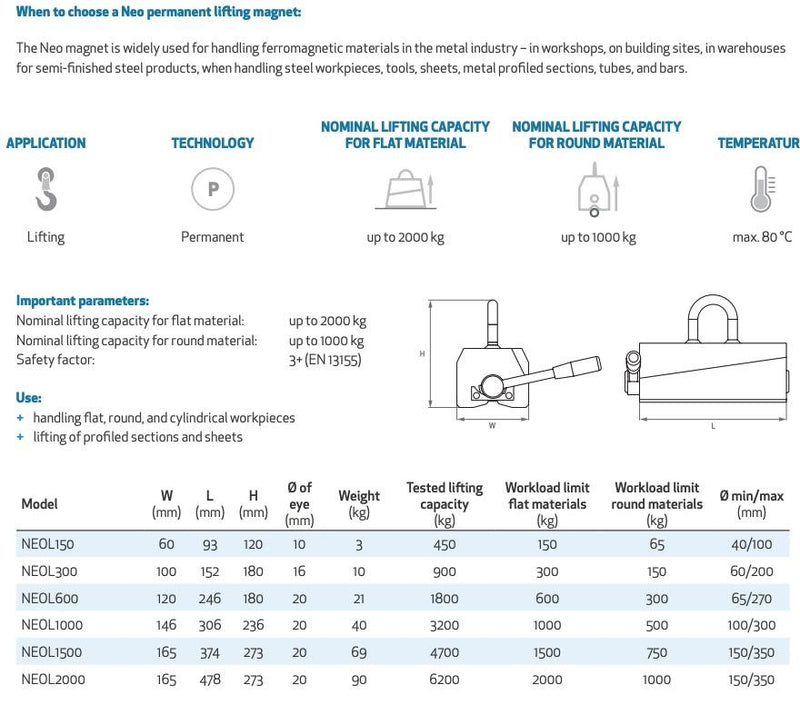 When to choose a Neo permanent lifting magnet:

The Neo magnet is widely used for handling ferromagnetic materials in the metal industry – in workshops, on building sites, in warehouses for semi-finished steel products, when handling steel workpieces, tools, sheets, metal profiled sections, tubes, and bars.

APPLICATION

Lifting

TECHNOLOGY

P

Permanent

NOMINAL LIFTING CAPACITY FOR FLAT MATERIAL

up to 2000 kg

NOMINAL LIFTING CAPACITY FOR ROUND MATERIAL

up to 1000 kg

TEMPERATUR

max. 80 °C

Important parameters:
Nominal lifting capacity for flat material: up to 2000 kg
Nominal lifting capacity for round material: up to 1000 kg
Safety factor: 3+ (EN 13155)

Use:
+ handling flat, round, and cylindrical workpieces
+ lifting of profiled sections and sheets

H

W

L

| Model | W (mm) | L (mm) | H (mm) | Ø of eye (mm) | Weight (kg) | Tested lifting capacity (kg) | Workload limit flat materials (kg) | Workload limit round materials (kg) | Ø min/max (mm) |
|---|---|---|---|---|---|---|---|---|---|
| NEOL150 | 60 | 93 | 120 | 10 | 3 | 450 | 150 | 65 | 40/100 |
| NEOL300 | 100 | 152 | 180 | 16 | 10 | 900 | 300 | 150 | 60/200 |
| NEOL600 | 120 | 246 | 180 | 20 | 21 | 1800 | 600 | 300 | 65/270 |
| NEOL1000 | 146 | 306 | 236 | 20 | 40 | 3200 | 1000 | 500 | 100/300 |
| NEOL1500 | 165 | 374 | 273 | 20 | 69 | 4700 | 1500 | 750 | 150/350 |
| NEOL2000 | 165 | 478 | 273 | 20 | 90 | 6200 | 2000 | 1000 | 150/350 |