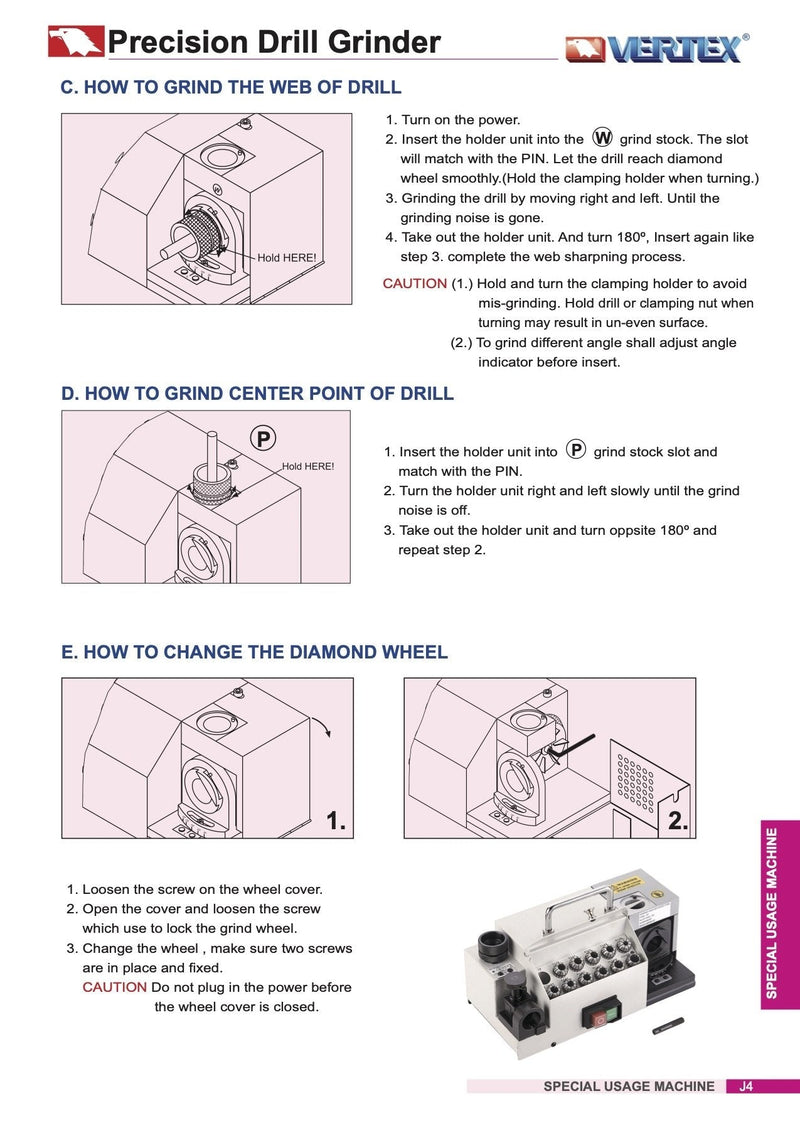 Precision Drill Grinder

VERTEX®

C. HOW TO GRIND THE WEB OF DRILL

Hold HERE!

1. Turn on the power.
2. Insert the holder unit into the W grind stock. The slot will match with the PIN. Let the drill reach diamond wheel smoothly.(Hold the clamping holder when turning.)
3. Grinding the drill by moving right and left. Until the grinding noise is gone.
4. Take out the holder unit. And turn 180º, Insert again like step 3. complete the web sharpning process.

CAUTION (1.) Hold and turn the clamping holder to avoid mis-grinding. Hold drill or clamping nut when turning may result in un-even surface.
(2.) To grind different angle shall adjust angle indicator before insert.

D. HOW TO GRIND CENTER POINT OF DRILL

P

Hold HERE!

1. Insert the holder unit into P grind stock slot and match with the PIN.
2. Turn the holder unit right and left slowly until the grind noise is off.
3. Take out the holder unit and turn oppsite 180º and repeat step 2.

E. HOW TO CHANGE THE DIAMOND WHEEL

1.

2.

1. Loosen the screw on the wheel cover.
2. Open the cover and loosen the screw which use to lock the grind wheel.
3. Change the wheel , make sure two screws are in place and fixed.
CAUTION Do not plug in the power before the wheel cover is closed.

SPECIAL USAGE MACHINE

SPECIAL USAGE MACHINE J4